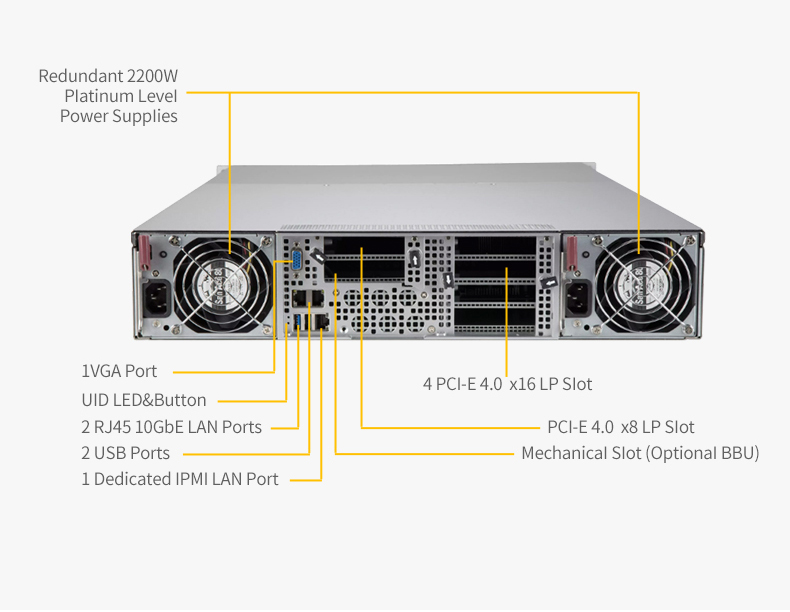 Redundant 2200W
Platinum Level
Power Supplies

1VGA Port

UID LED&Button

2 RJ45 10GbE LAN Ports

2 USB Ports

1 Dedicated IPMI LAN Port

4 PCI-E 4.0 x16 LP Slot

PCI-E 4.0 x8 LP Slot

Mechanical Slot (Optional BBU)